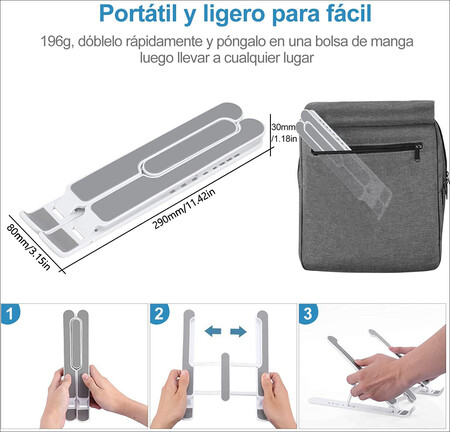 Portátil y ligero para fácil

196g, dóblelo rápidamente y póngalo en una bolsa de manga luego llevar a cualquier lugar

30mm /1.18in

290mm/11.42in

80mm/3.15in

1

2

3